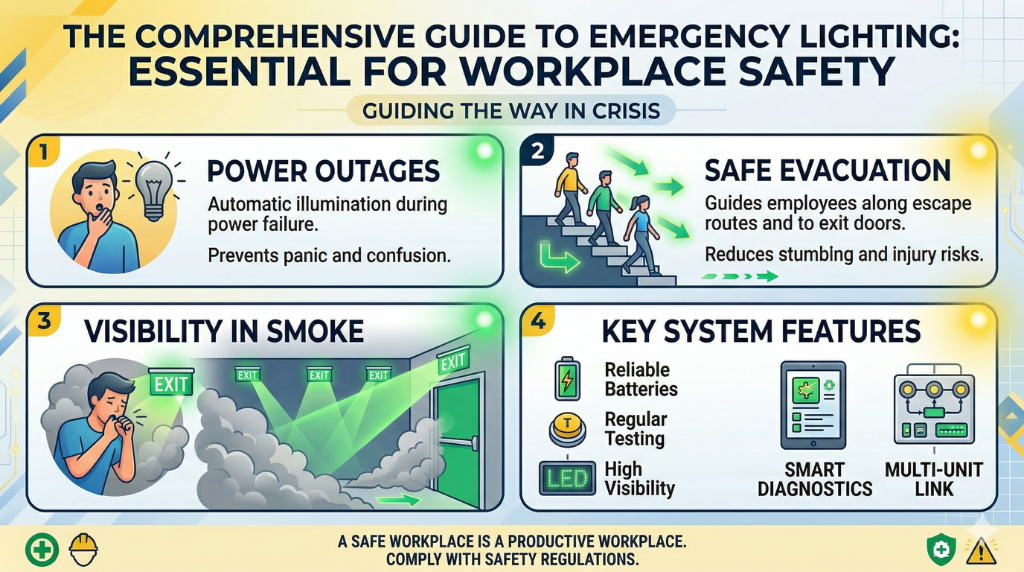 THE COMPREHENSIVE GUIDE TO EMERGENCY LIGHTING: ESSENTIAL FOR WORKPLACE SAFETY

GUIDING THE WAY IN CRISIS

1 POWER OUTAGES

Automatic illumination during power failure.

Prevents panic and confusion.

2 SAFE EVACUATION

Guides employees along escape routes and to exit doors.

Reduces stumbling and injury risks.

3 VISIBILITY IN SMOKE

EXIT

EXIT

EXIT

EXIT

EXIT

4 KEY SYSTEM FEATURES

Reliable Batteries

T

Regular Testing

LED

High Visibility

SMART DIAGNOSTICS

MULTI-UNIT LINK

A SAFE WORKPLACE IS A PRODUCTIVE WORKPLACE. COMPLY WITH SAFETY REGULATIONS.